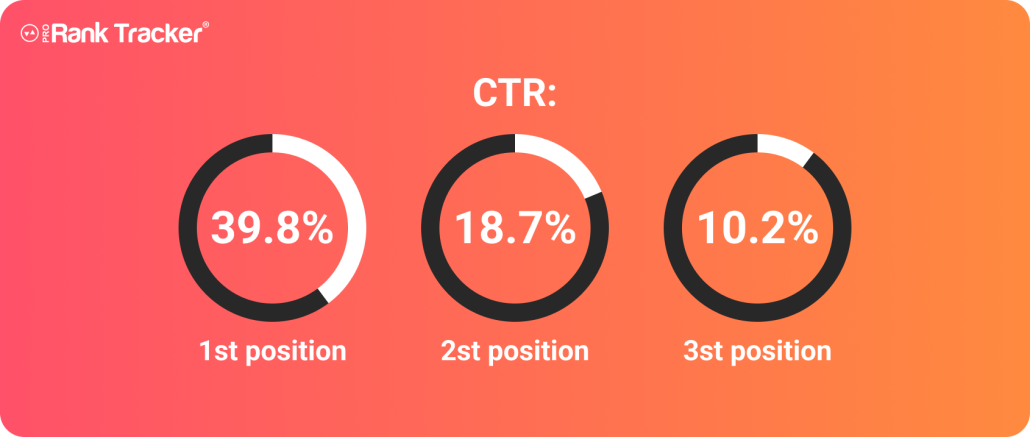 PRO Rank Tracker®

CTR:

39.8%
1st position

18.7%
2st position

10.2%
3st position